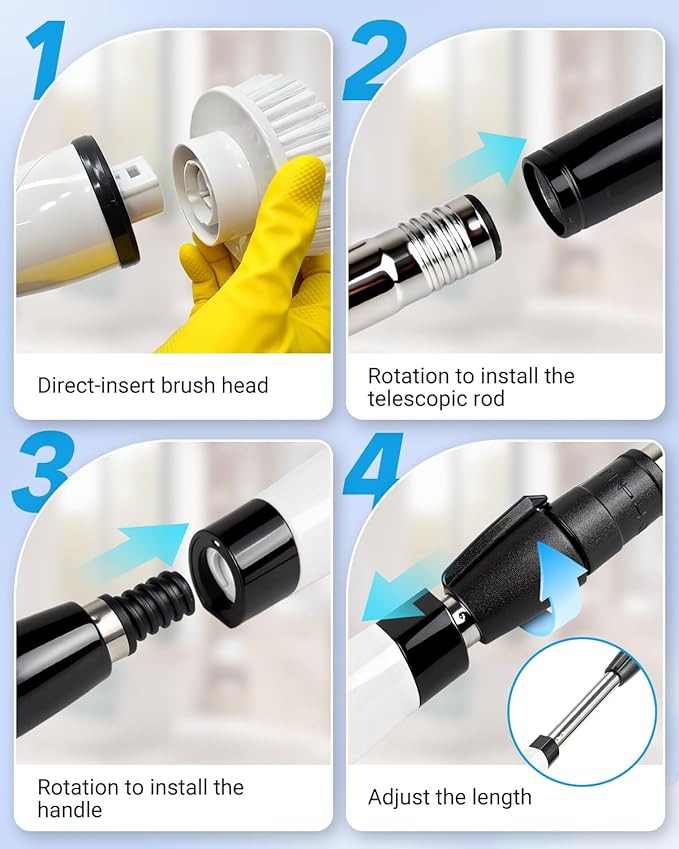 1

Direct-insert brush head

2

Rotation to install the telescopic rod

3

Rotation to install the handle

4

Adjust the length