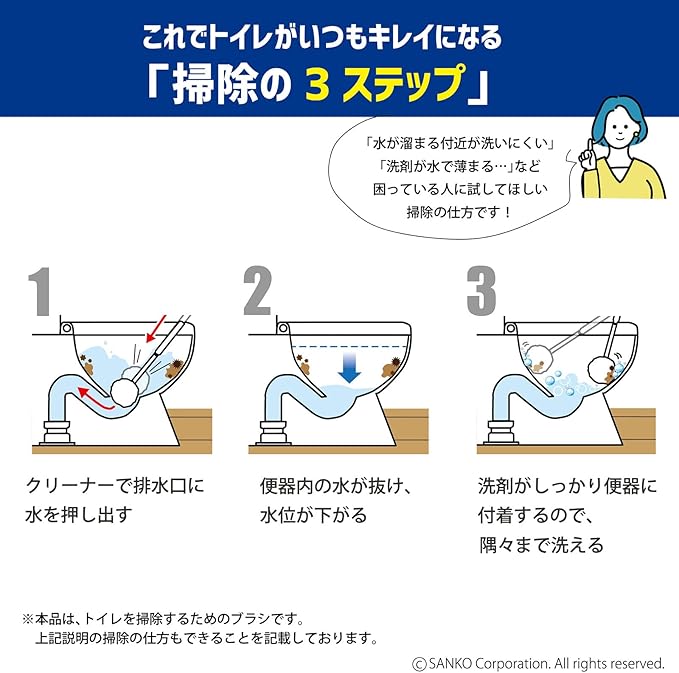 これでトイレがいつもキレイになる
「掃除の 3 ステップ」

「水が溜まる付近が洗いにくい」
「洗剤が水で薄まる…」など
困っている人に試してほしい
掃除の仕方です！

1

クリーナーで排水口に水を押し出す

2

便器内の水が抜け、水位が下がる

3

洗剤がしっかり便器に付着するので、隅々まで洗える

※本品は、トイレを掃除するためのブラシです。
上記説明の掃除の仕方もできることを記載しております。

©SANKO Corporation. All rights reserved.