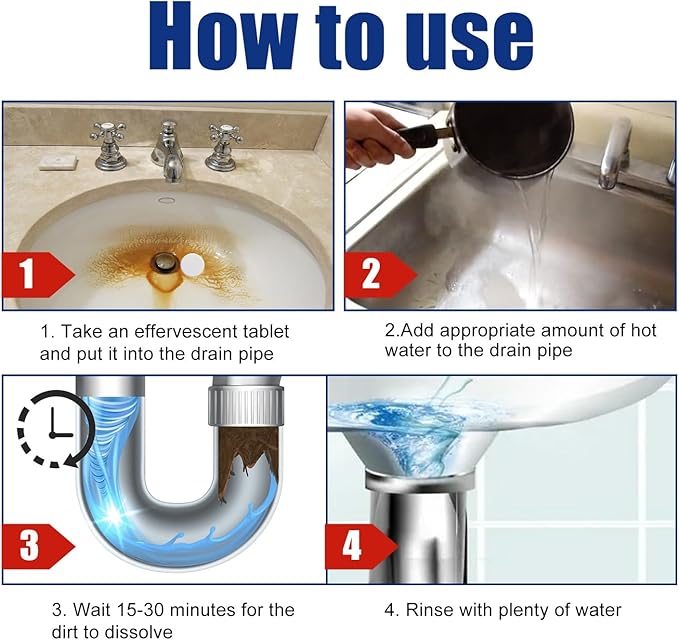 How to use

1

1. Take an effervescent tablet and put it into the drain pipe

2

2.Add appropriate amount of hot water to the drain pipe

3

3. Wait 15-30 minutes for the dirt to dissolve

4

4. Rinse with plenty of water