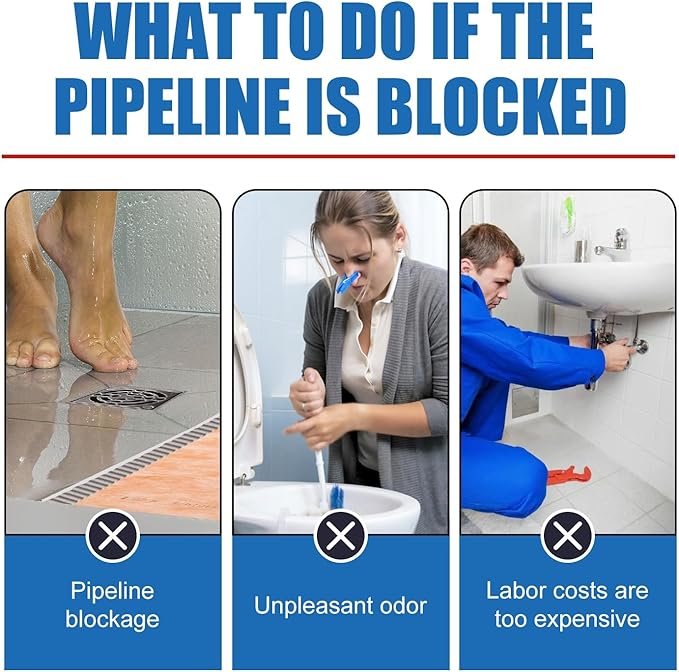 WHAT TO DO IF THE PIPELINE IS BLOCKED

Pipeline blockage

Unpleasant odor

Labor costs are too expensive