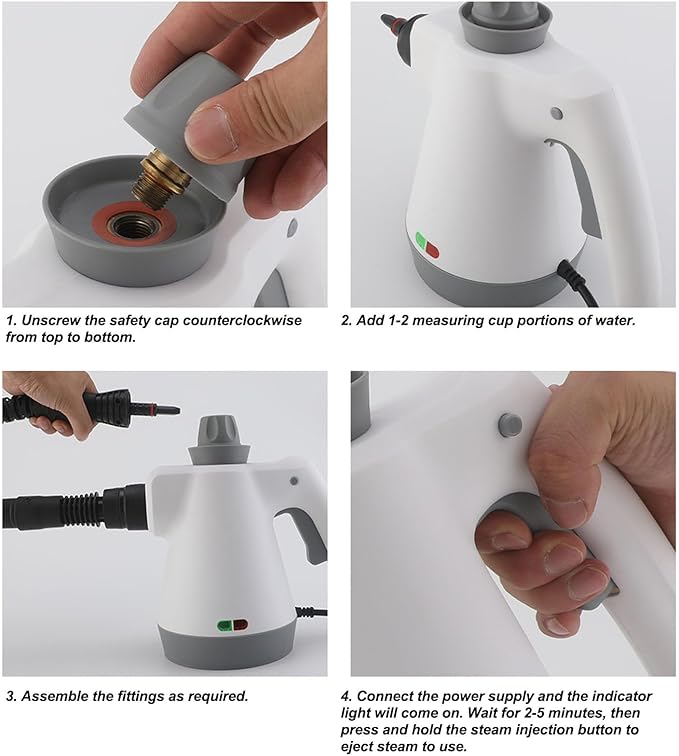 1. Unscrew the safety cap counterclockwise from top to bottom.

2. Add 1-2 measuring cup portions of water.

3. Assemble the fittings as required.

4. Connect the power supply and the indicator light will come on. Wait for 2-5 minutes, then press and hold the steam injection button to eject steam to use.