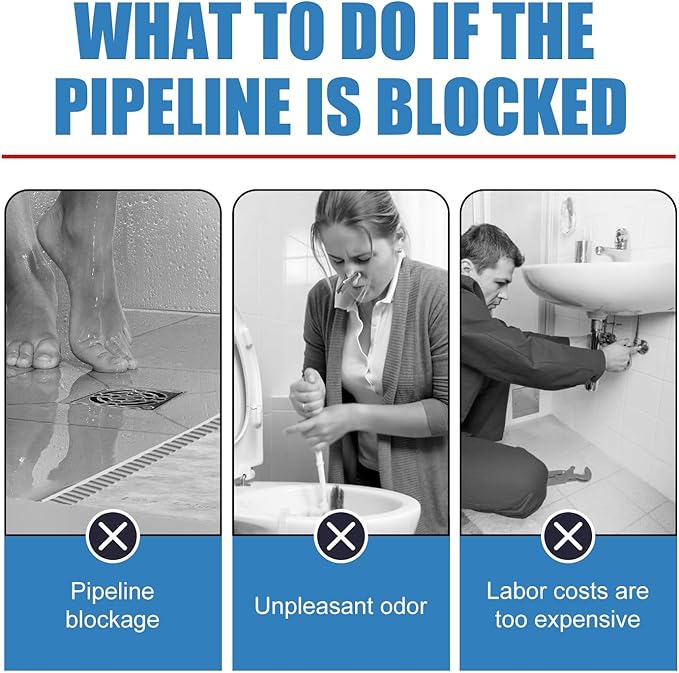 WHAT TO DO IF THE PIPELINE IS BLOCKED

Pipeline blockage

Unpleasant odor

Labor costs are too expensive