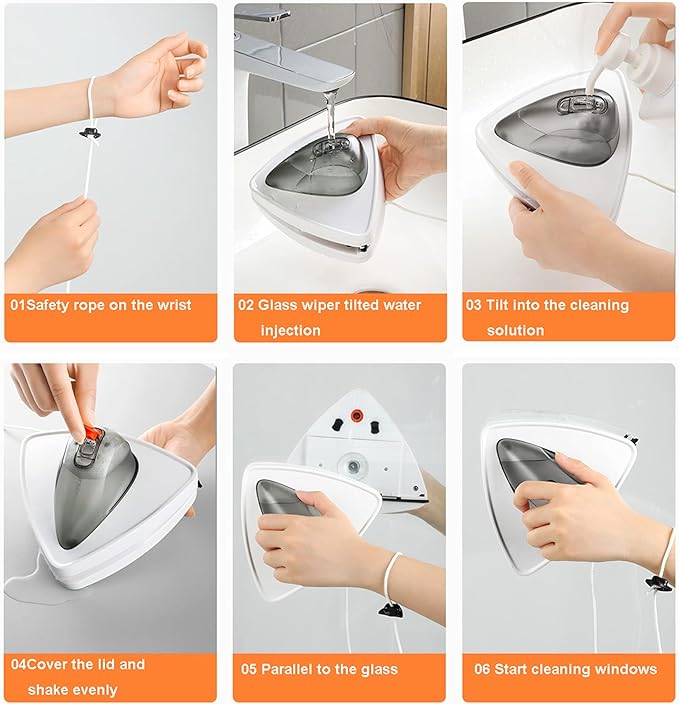 01Safety rope on the wrist

02 Glass wiper tilted water injection

03 Tilt into the cleaning solution

04Cover the lid and shake evenly

05 Parallel to the glass

06 Start cleaning windows