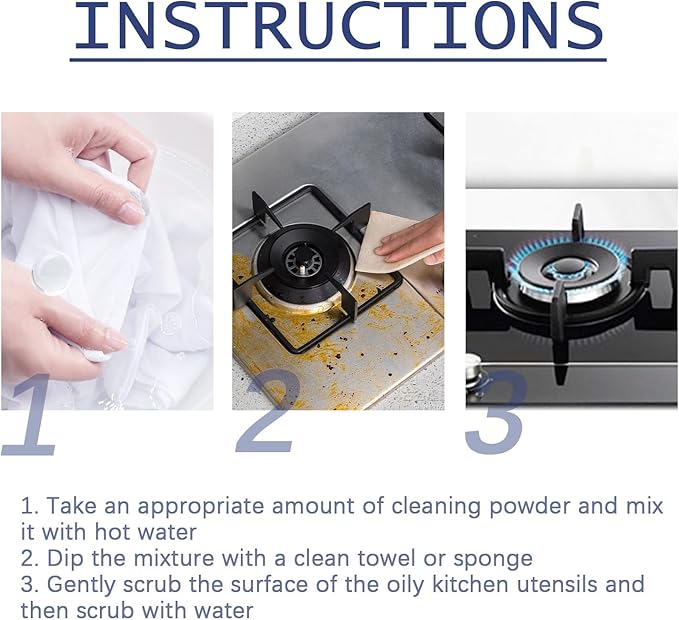 INSTRUCTIONS

1

2

3

1. Take an appropriate amount of cleaning powder and mix it with hot water
2. Dip the mixture with a clean towel or sponge
3. Gently scrub the surface of the oily kitchen utensils and then scrub with water