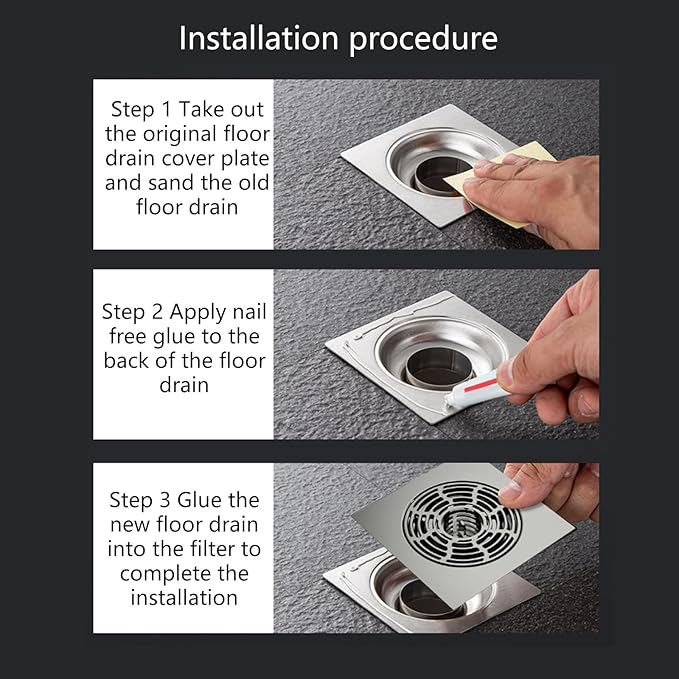 Installation procedure

Step 1 Take out the original floor drain cover plate and sand the old floor drain

Step 2 Apply nail free glue to the back of the floor drain

Step 3 Glue the new floor drain into the filter to complete the installation