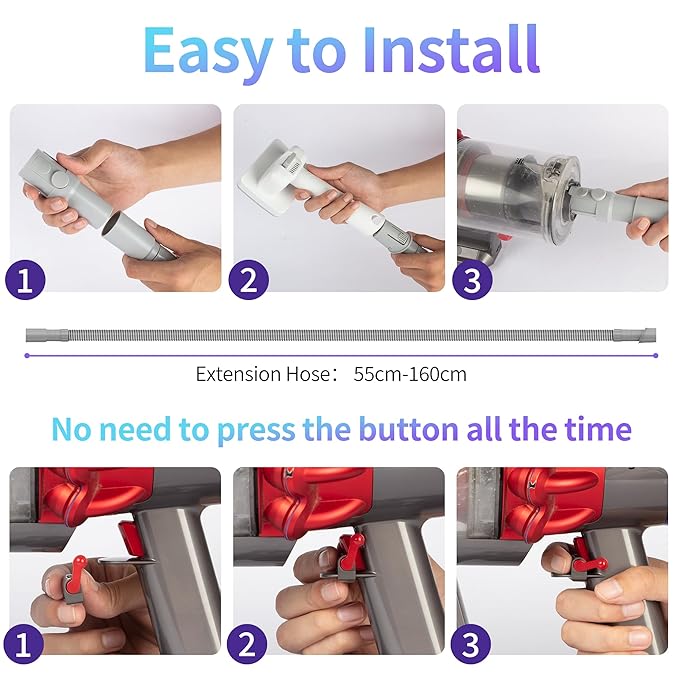 Easy to Install

1

2

3

Extension Hose： 55cm-160cm

No need to press the button all the time

1

2

3