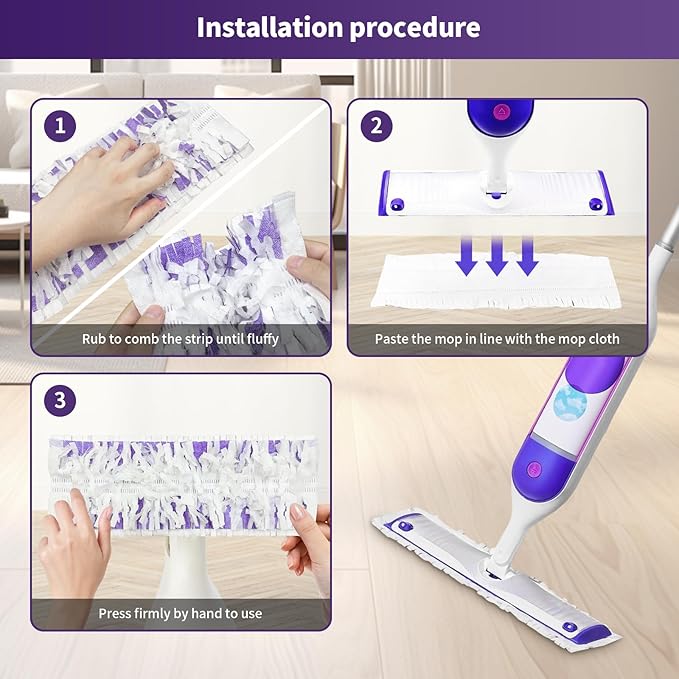 Installation procedure

1

Rub to comb the strip until fluffy

2

Paste the mop in line with the mop cloth

3

Press firmly by hand to use