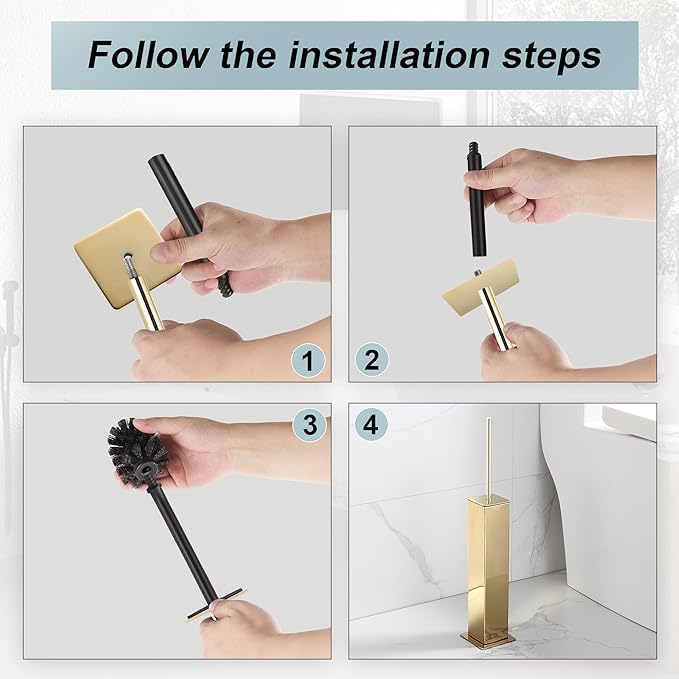 Follow the installation steps

1

2

3

4