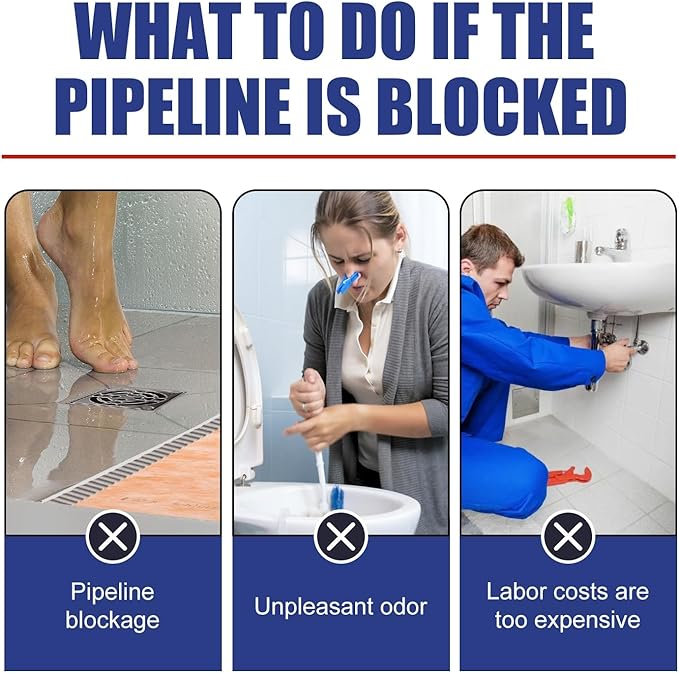 WHAT TO DO IF THE PIPELINE IS BLOCKED

Pipeline blockage

Unpleasant odor

Labor costs are too expensive