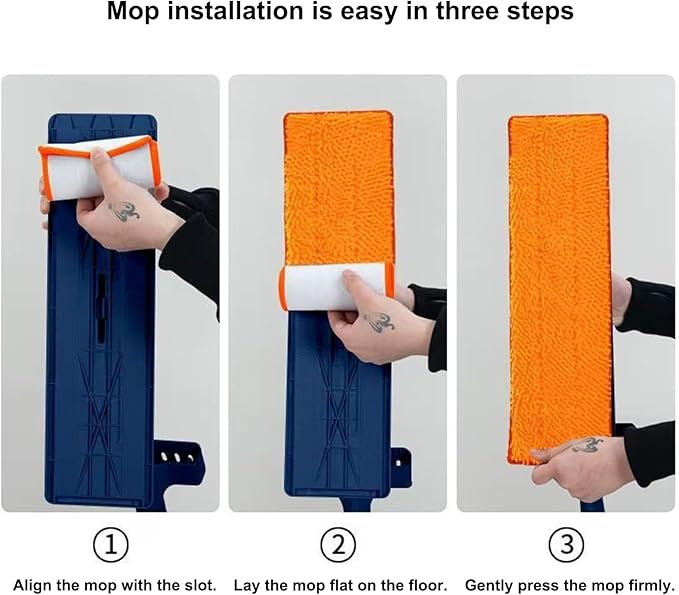 Mop installation is easy in three steps

①
Align the mop with the slot.

②
Lay the mop flat on the floor.

③
Gently press the mop firmly.