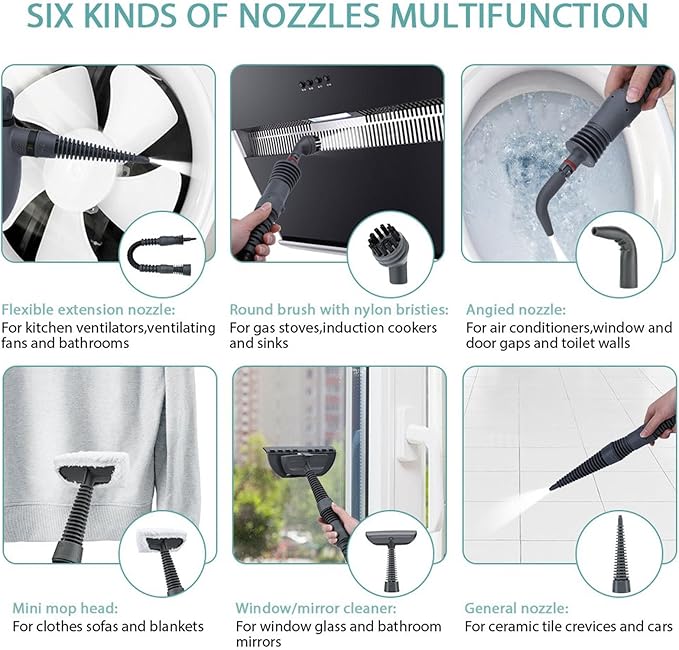 SIX KINDS OF NOZZLES MULTIFUNCTION

Flexible extension nozzle:
For kitchen ventilators,ventilating fans and bathrooms

Round brush with nylon bristies:
For gas stoves,induction cookers and sinks

Angied nozzle:
For air conditioners,window and door gaps and toilet walls

Mini mop head:
For clothes sofas and blankets

Window/mirror cleaner:
For window glass and bathroom mirrors

General nozzle:
For ceramic tile crevices and cars