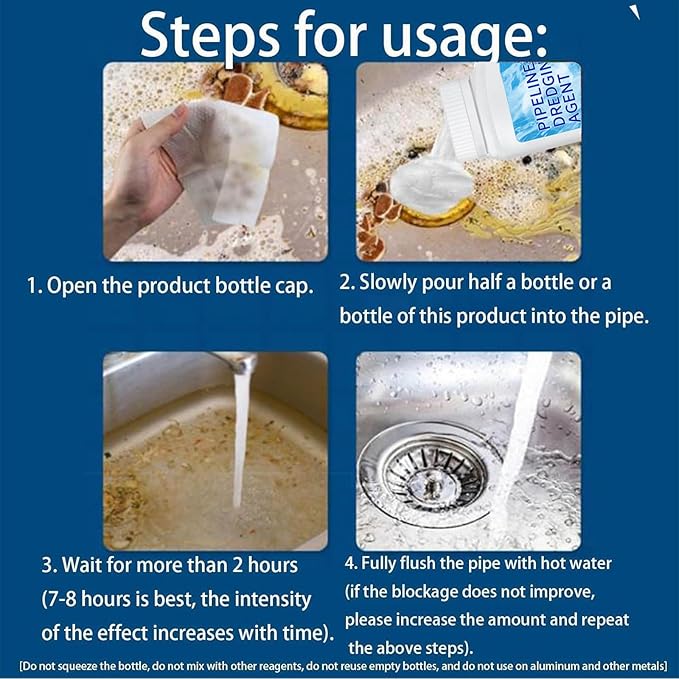 Steps for usage:

PIPELINE DREDGIN AGENT

1. Open the product bottle cap.

2. Slowly pour half a bottle or a bottle of this product into the pipe.

3. Wait for more than 2 hours (7-8 hours is best, the intensity of the effect increases with time).

4. Fully flush the pipe with hot water (if the blockage does not improve, please increase the amount and repeat the above steps).

[Do not squeeze the bottle, do not mix with other reagents, do not reuse empty bottles, and do not use on aluminum and other metals]