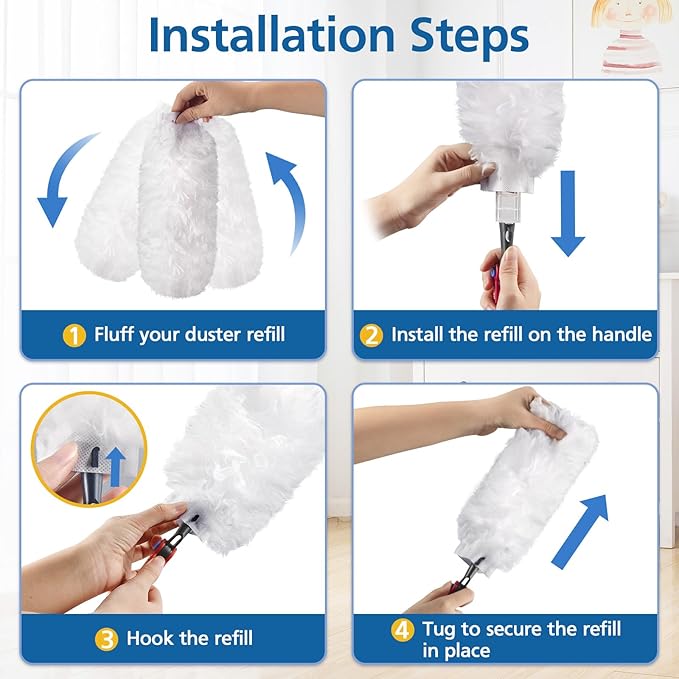 Installation Steps

1 Fluff your duster refill

2 Install the refill on the handle

3 Hook the refill

4 Tug to secure the refill in place