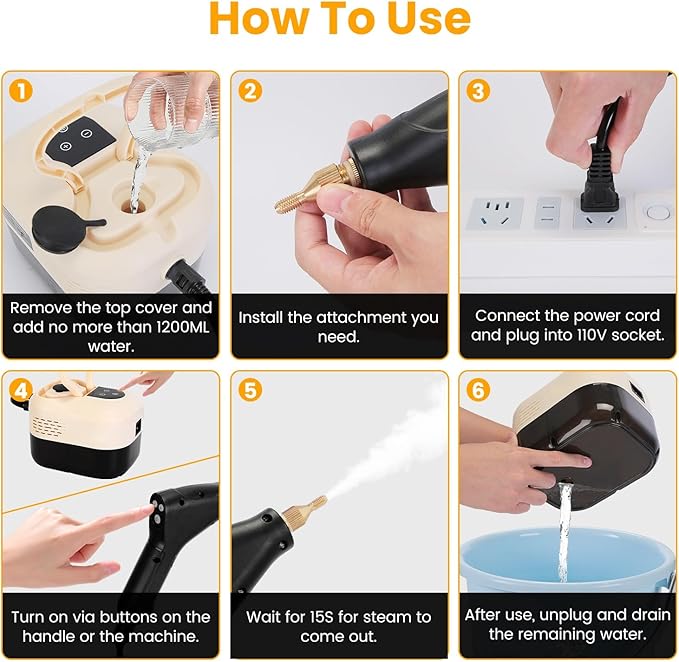 How To Use

1

Remove the top cover and add no more than 1200ML water.

2

Install the attachment you need.

3

Connect the power cord and plug into 110V socket.

4

Turn on via buttons on the handle or the machine.

5

Wait for 15S for steam to come out.

6

After use, unplug and drain the remaining water.