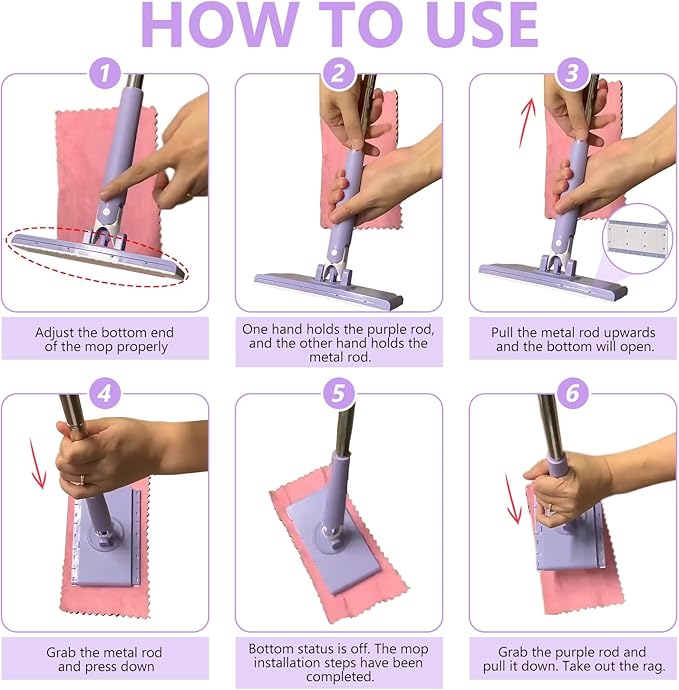 HOW TO USE

1

Adjust the bottom end of the mop properly

2

One hand holds the purple rod, and the other hand holds the metal rod.

3

Pull the metal rod upwards and the bottom will open.

4

Grab the metal rod and press down

5

Bottom status is off. The mop installation steps have been completed.

6

Grab the purple rod and pull it down. Take out the rag.