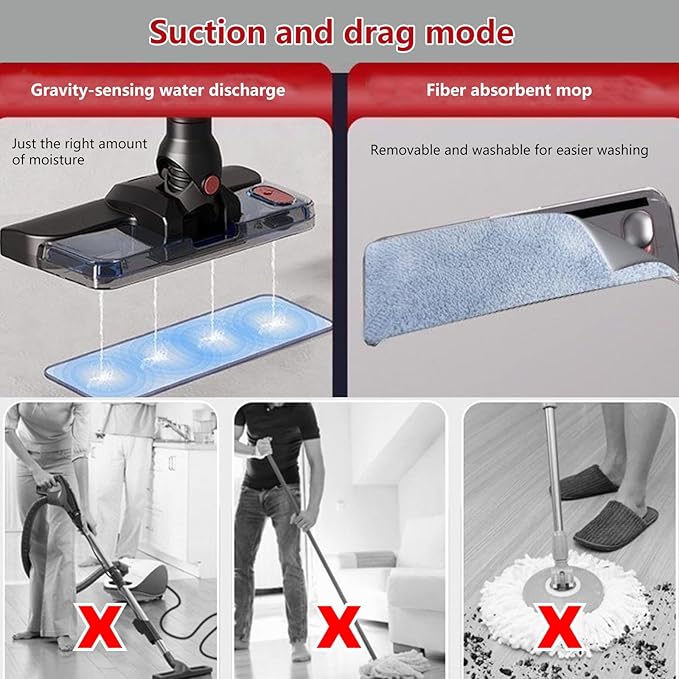 Suction and drag mode

Gravity-sensing water discharge

Just the right amount of moisture

Fiber absorbent mop

Removable and washable for easier washing

X

X

X