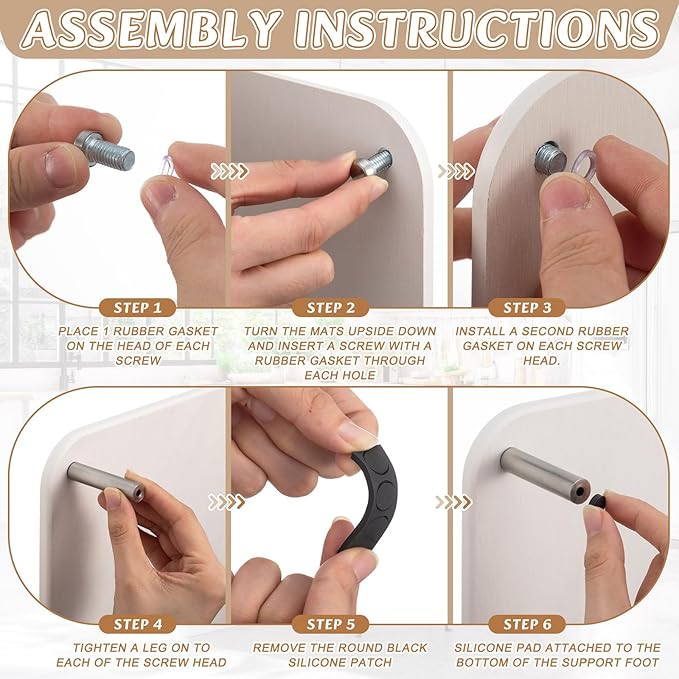 ASSEMBLY INSTRUCTIONS

STEP 1

PLACE 1 RUBBER GASKET ON THE HEAD OF EACH SCREW

STEP 2

TURN THE MATS UPSIDE DOWN AND INSERT A SCREW WITH A RUBBER GASKET THROUGH EACH HOLE

STEP 3

INSTALL A SECOND RUBBER GASKET ON EACH SCREW HEAD.

STEP 4

TIGHTEN A LEG ON TO EACH OF THE SCREW HEAD

STEP 5

REMOVE THE ROUND BLACK SILICONE PATCH

STEP 6

SILICONE PAD ATTACHED TO THE BOTTOM OF THE SUPPORT FOOT