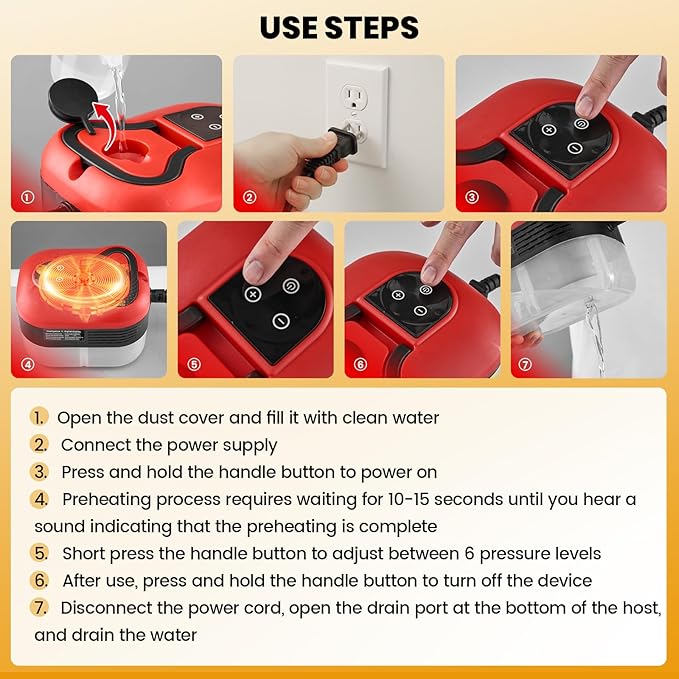 USE STEPS

①

②

③

④

⑤

⑥

⑦

1. Open the dust cover and fill it with clean water
2. Connect the power supply
3. Press and hold the handle button to power on
4. Preheating process requires waiting for 10-15 seconds until you hear a sound indicating that the preheating is complete
5. Short press the handle button to adjust between 6 pressure levels
6. After use, press and hold the handle button to turn off the device
7. Disconnect the power cord, open the drain port at the bottom of the host, and drain the water