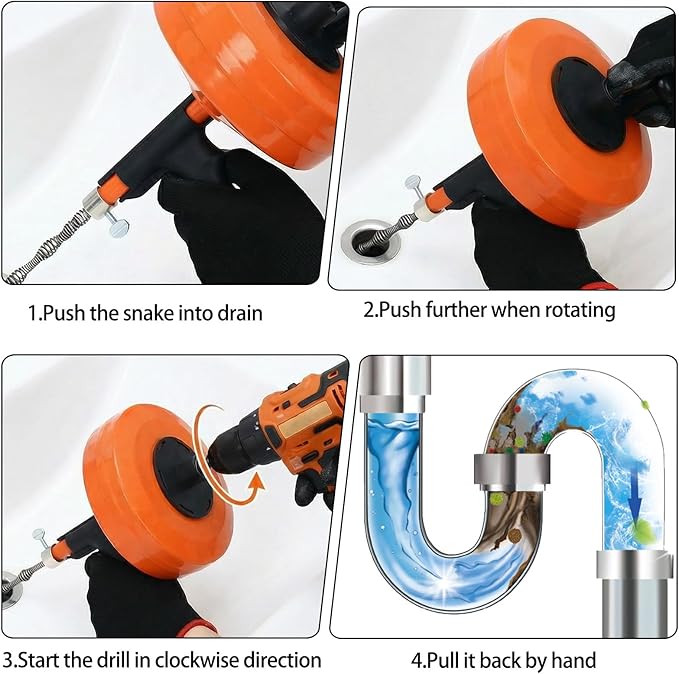 1.Push the snake into drain

2.Push further when rotating

3.Start the drill in clockwise direction

4.Pull it back by hand