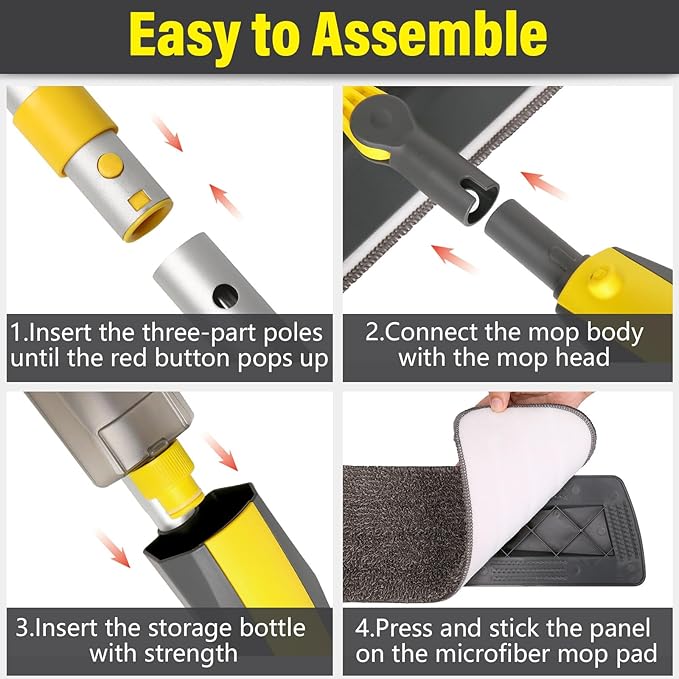 Easy to Assemble

1.Insert the three-part poles until the red button pops up

2.Connect the mop body with the mop head

3.Insert the storage bottle with strength

4.Press and stick the panel on the microfiber mop pad