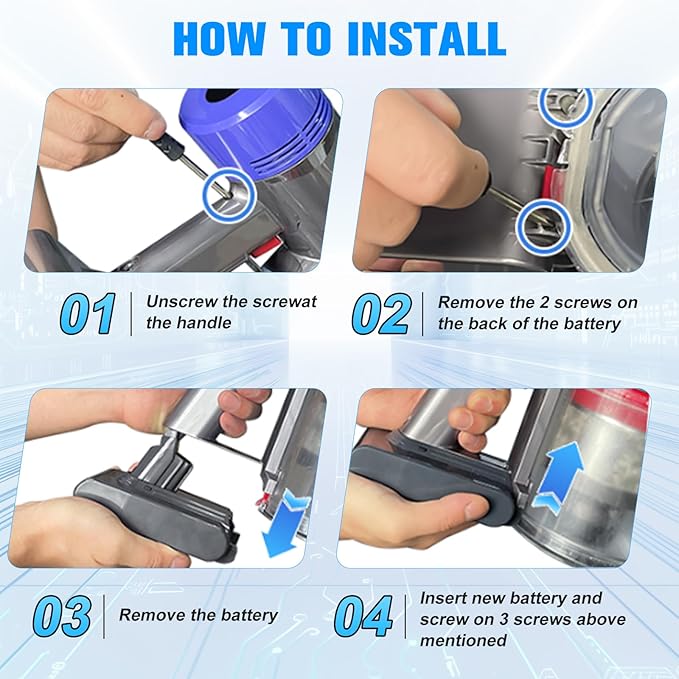 HOW TO INSTALL

01 Unscrew the screwat the handle

02 Remove the 2 screws on the back of the battery

03 Remove the battery

04 Insert new battery and screw on 3 screws above mentioned