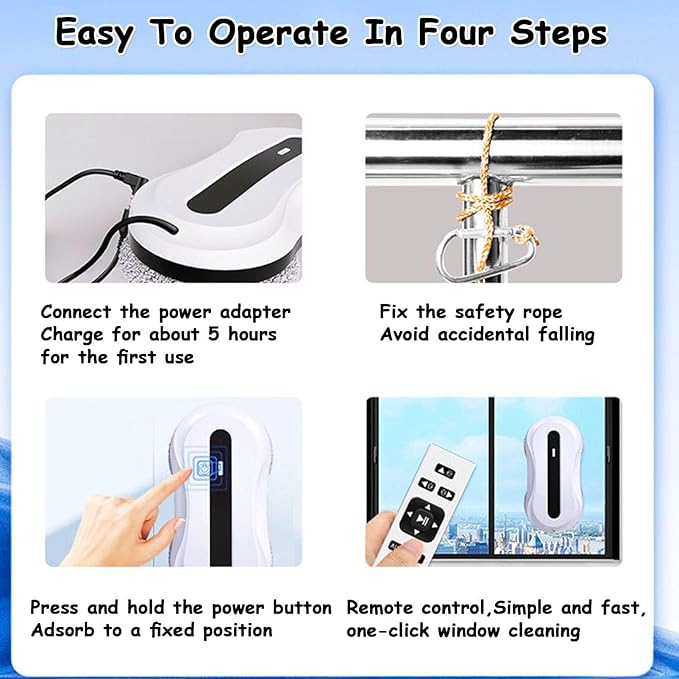 Easy To Operate In Four Steps

Connect the power adapter
Charge for about 5 hours
for the first use

Fix the safety rope
Avoid accidental falling

Press and hold the power button
Adsorb to a fixed position

Remote control,Simple and fast,
one-click window cleaning