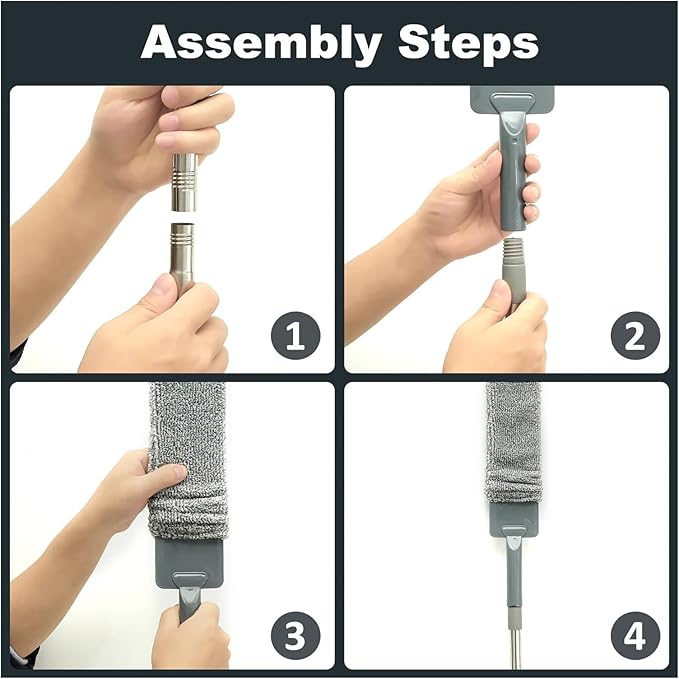 Assembly Steps

1

2

3

4