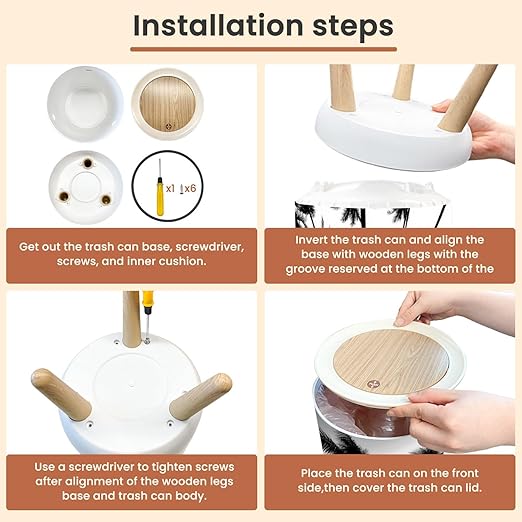 Installation steps

x1 x6

Get out the trash can base, screwdriver, screws, and inner cushion.

Invert the trash can and align the base with wooden legs with the groove reserved at the bottom of the

Use a screwdriver to tighten screws after alignment of the wooden legs base and trash can body.

Place the trash can on the front side,then cover the trash can lid.