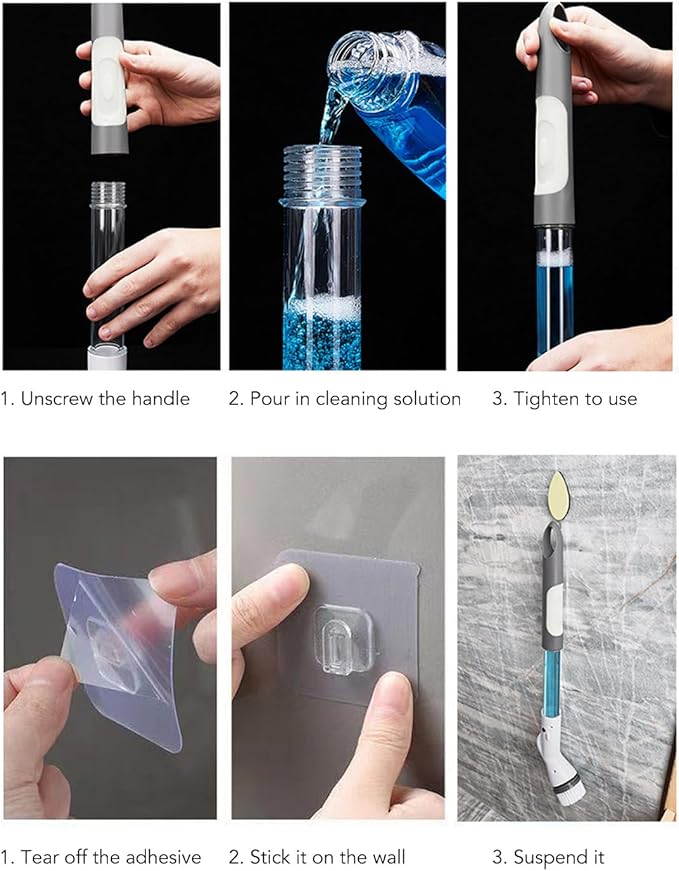 1. Unscrew the handle

2. Pour in cleaning solution

3. Tighten to use

1. Tear off the adhesive

2. Stick it on the wall

3. Suspend it