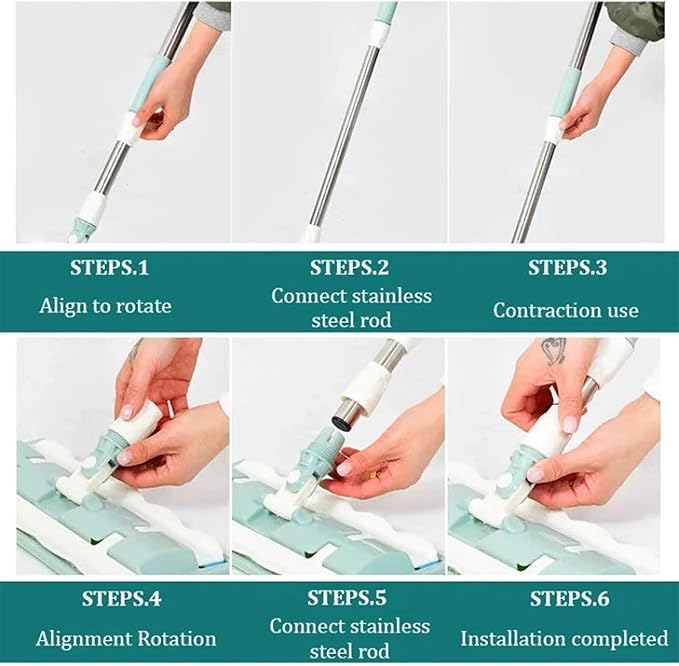 STEPS.1
Align to rotate

STEPS.2
Connect stainless steel rod

STEPS.3
Contraction use

STEPS.4
Alignment Rotation

STEPS.5
Connect stainless steel rod

STEPS.6
Installation completed