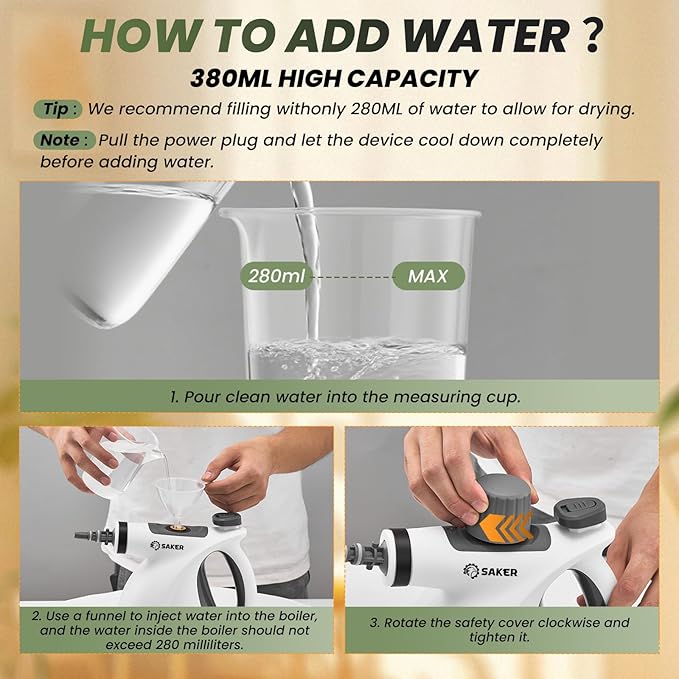 HOW TO ADD WATER ?

380ML HIGH CAPACITY

Tip : We recommend filling withonly 280ML of water to allow for drying.

Note : Pull the power plug and let the device cool down completely before adding water.

280ml

MAX

1. Pour clean water into the measuring cup.

SAKER

2. Use a funnel to inject water into the boiler, and the water inside the boiler should not exceed 280 milliliters.

SAKER

3. Rotate the safety cover clockwise and tighten it.