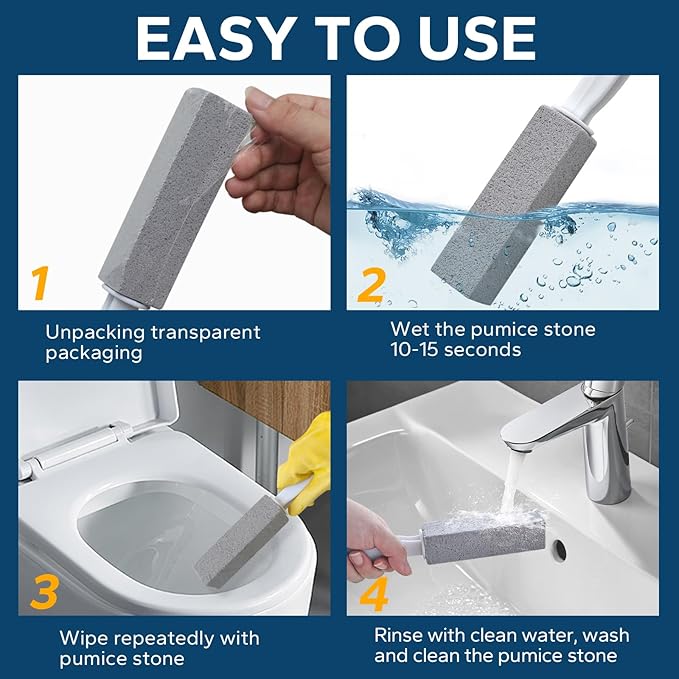 EASY TO USE

1

Unpacking transparent packaging

2

Wet the pumice stone 10-15 seconds

3

Wipe repeatedly with pumice stone

4

Rinse with clean water, wash and clean the pumice stone