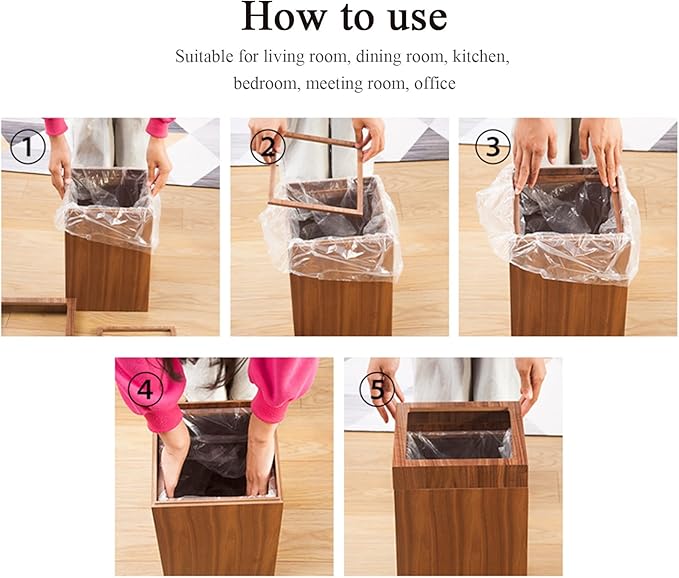 How to use

Suitable for living room, dining room, kitchen, bedroom, meeting room, office

1

2

3

4

5