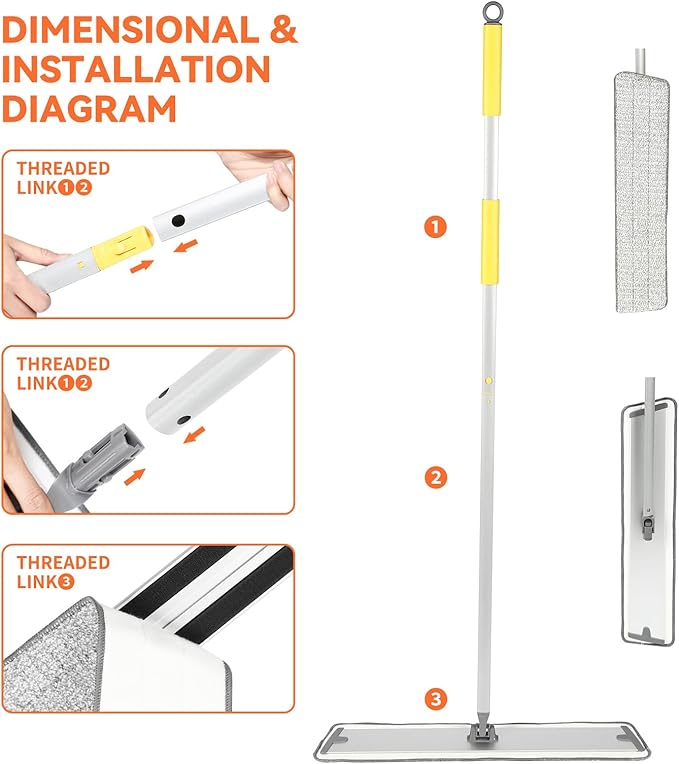 DIMENSIONAL & INSTALLATION DIAGRAM

THREADED LINK①②

THREADED LINK①②

THREADED LINK③

①

②

③