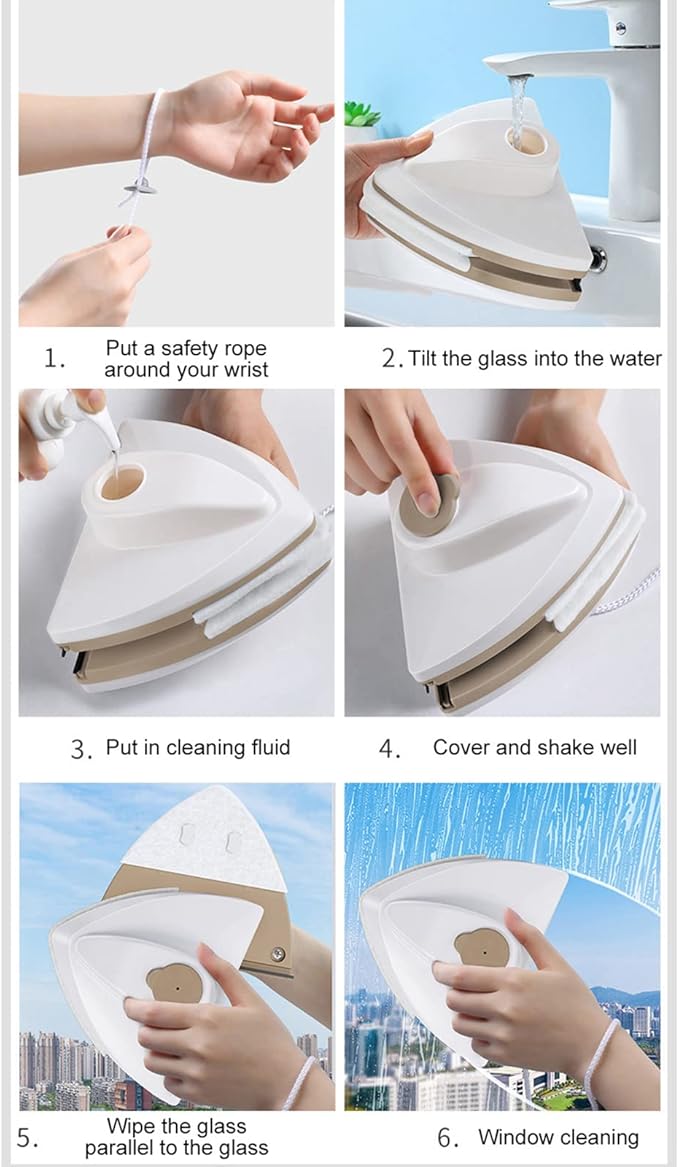 1. Put a safety rope around your wrist

2. Tilt the glass into the water

3. Put in cleaning fluid

4. Cover and shake well

5. Wipe the glass parallel to the glass

6. Window cleaning