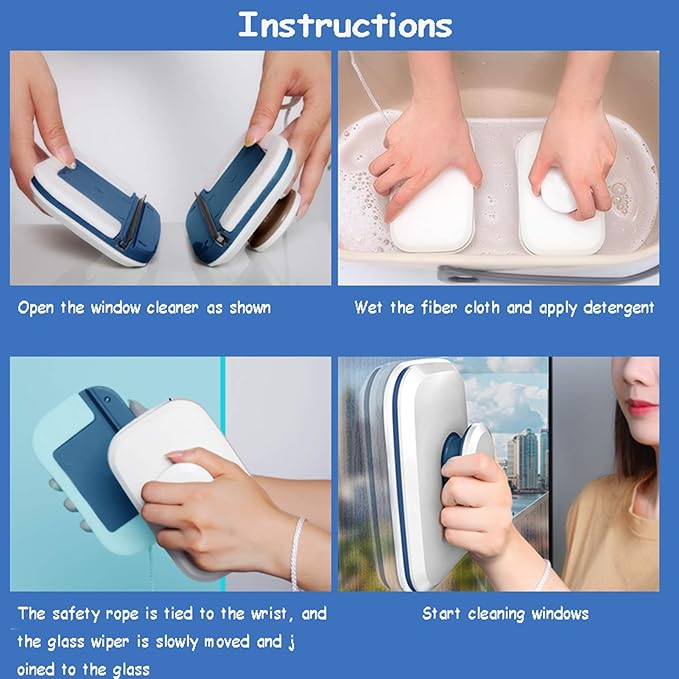 Instructions

Open the window cleaner as shown

Wet the fiber cloth and apply detergent

The safety rope is tied to the wrist, and the glass wiper is slowly moved and j oined to the glass

Start cleaning windows