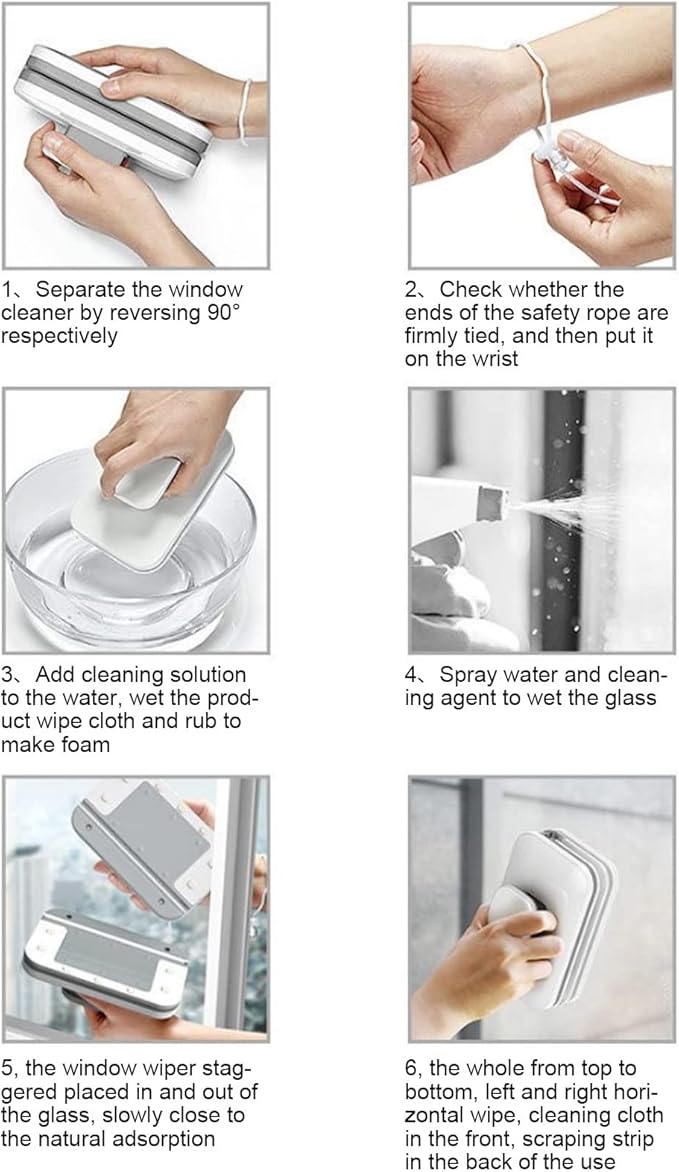 1、Separate the window cleaner by reversing 90° respectively

2、Check whether the ends of the safety rope are firmly tied, and then put it on the wrist

3、Add cleaning solution to the water, wet the product wipe cloth and rub to make foam

4、Spray water and cleaning agent to wet the glass

5, the window wiper staggered placed in and out of the glass, slowly close to the natural adsorption

6, the whole from top to bottom, left and right horizontal wipe, cleaning cloth in the front, scraping strip in the back of the use