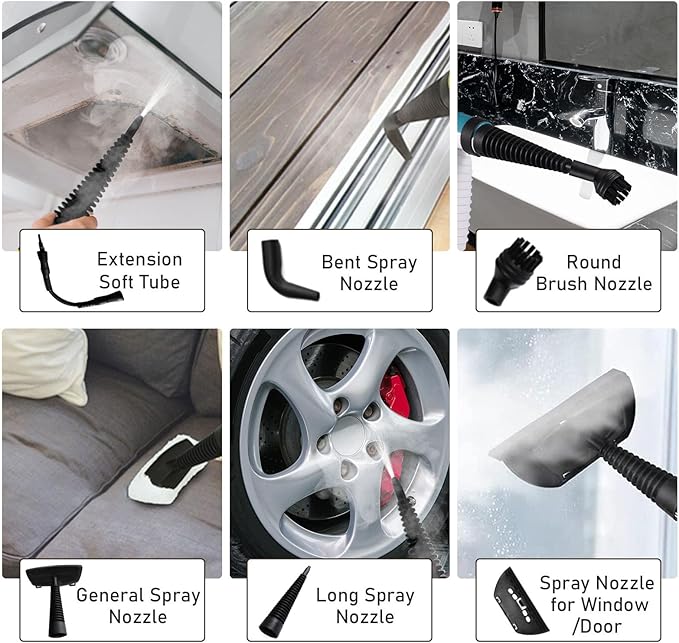 Extension Soft Tube

Bent Spray Nozzle

Round Brush Nozzle

General Spray Nozzle

Long Spray Nozzle

Spray Nozzle for Window /Door