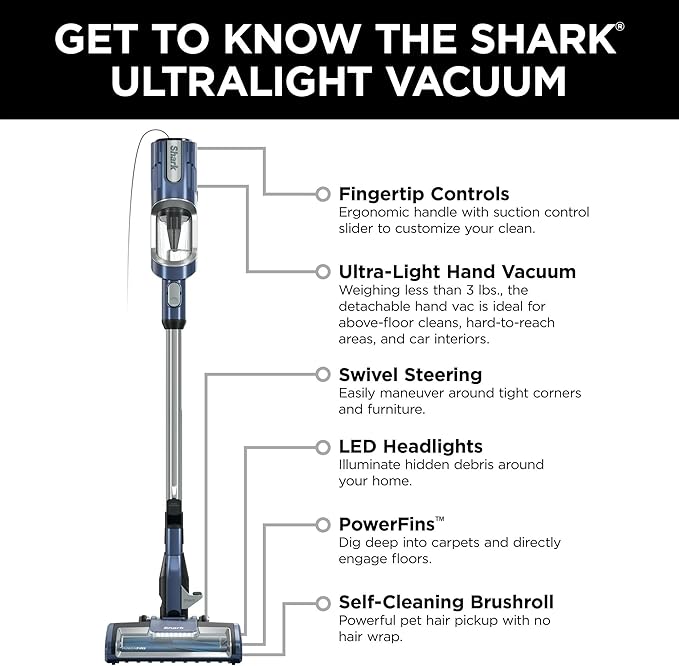 GET TO KNOW THE SHARK®
ULTRALIGHT VACUUM

Shark

Fingertip Controls
Ergonomic handle with suction control slider to customize your clean.

Ultra-Light Hand Vacuum
Weighing less than 3 lbs., the detachable hand vac is ideal for above-floor cleans, hard-to-reach areas, and car interiors.

Swivel Steering
Easily maneuver around tight corners and furniture.

LED Headlights
Illuminate hidden debris around your home.

PowerFins™
Dig deep into carpets and directly engage floors.

Self-Cleaning Brushroll
Powerful pet hair pickup with no hair wrap.

Shark