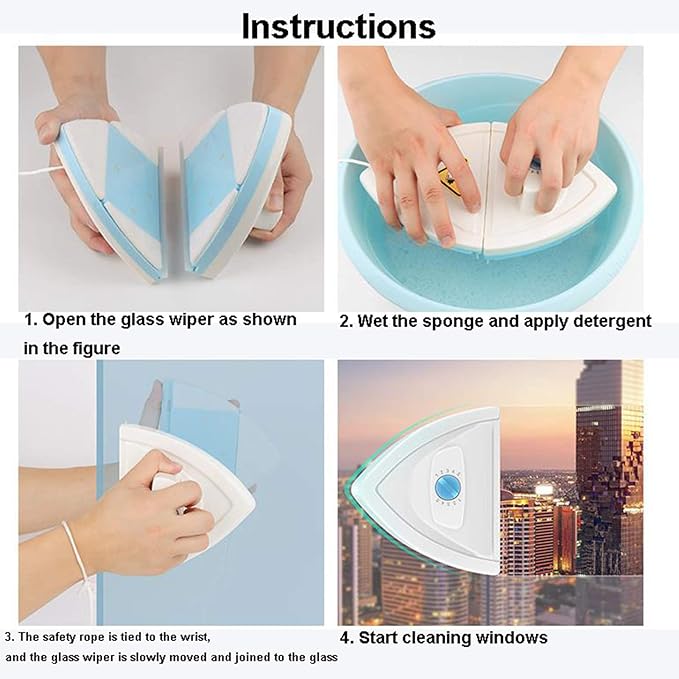 Instructions

1. Open the glass wiper as shown in the figure

2. Wet the sponge and apply detergent

3. The safety rope is tied to the wrist, and the glass wiper is slowly moved and joined to the glass

4. Start cleaning windows