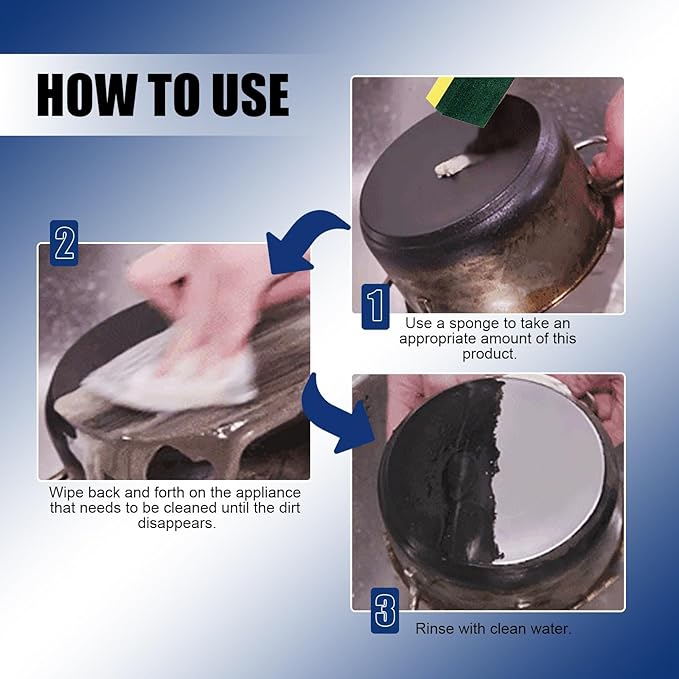 HOW TO USE

1

Use a sponge to take an appropriate amount of this product.

2

Wipe back and forth on the appliance that needs to be cleaned until the dirt disappears.

3

Rinse with clean water.