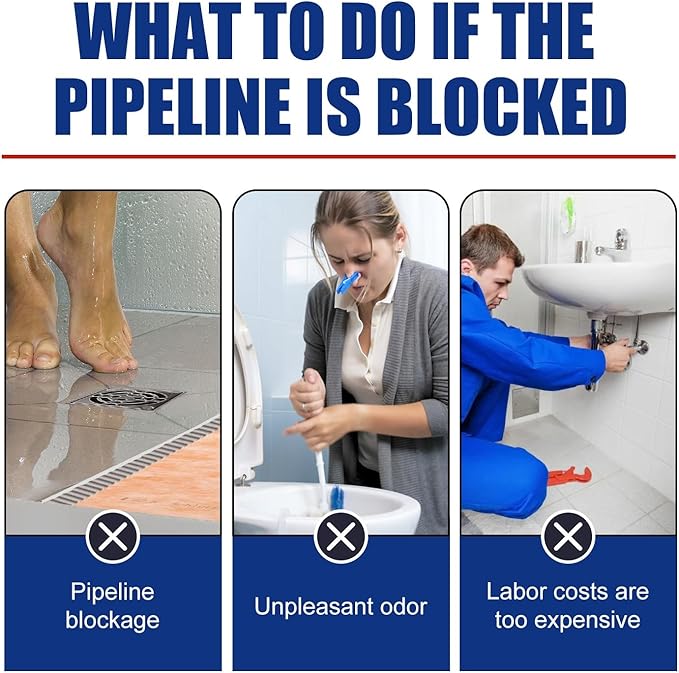 WHAT TO DO IF THE PIPELINE IS BLOCKED

Pipeline blockage

Unpleasant odor

Labor costs are too expensive