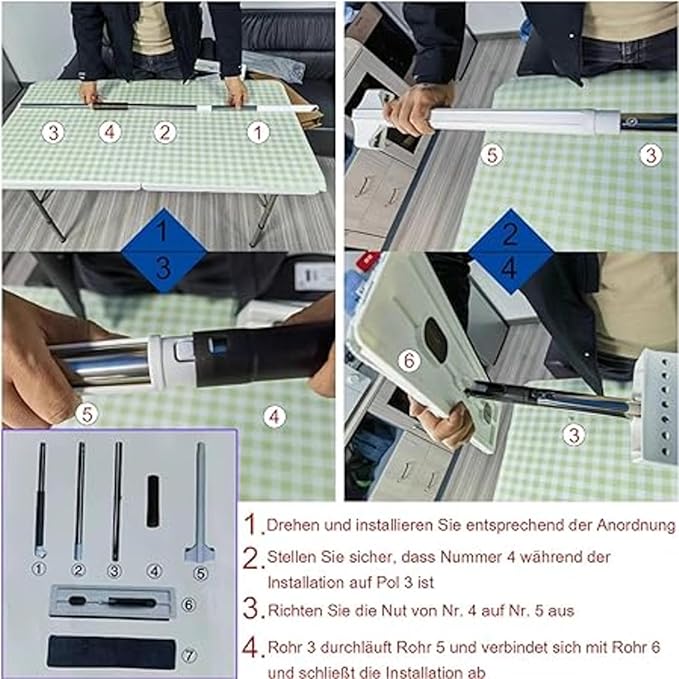 3 4 2 1

5 3

1
3

2
4

5 4

6

3

① ② ③ ④ ⑤

⑥

⑦

1. Drehen und installieren Sie entsprechend der Anordnung

2. Stellen Sie sicher, dass Nummer 4 während der Installation auf Pol 3 ist

3. Richten Sie die Nut von Nr. 4 auf Nr. 5 aus

4. Rohr 3 durchläuft Rohr 5 und verbindet sich mit Rohr 6 und schließt die Installation ab