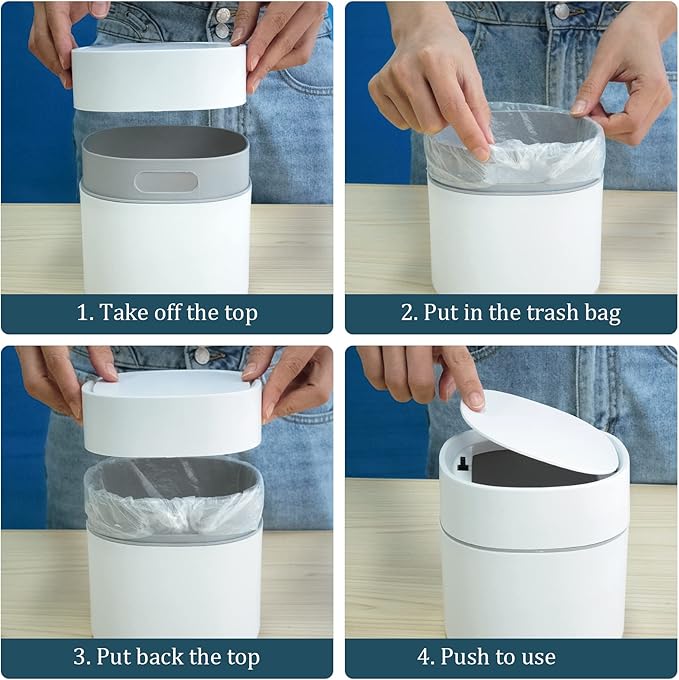 1. Take off the top

2. Put in the trash bag

3. Put back the top

4. Push to use