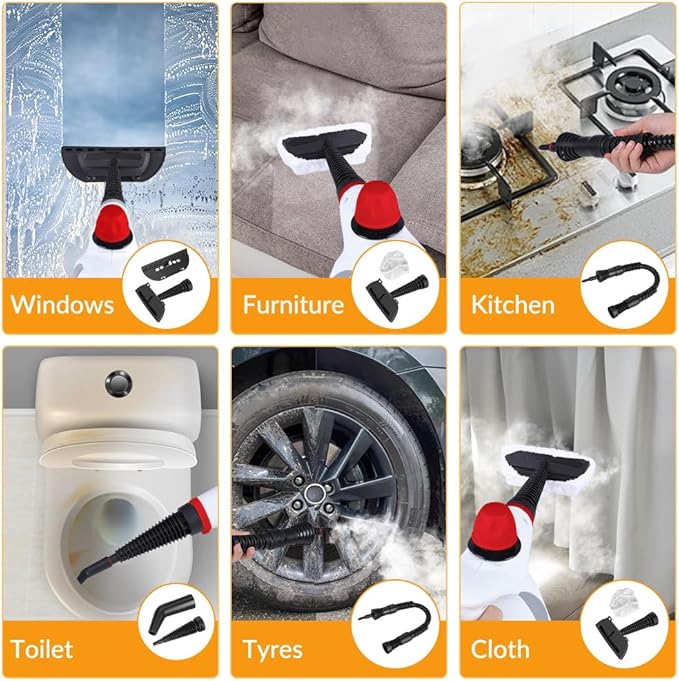 Windows

Furniture

Kitchen

Toilet

Tyres

Cloth