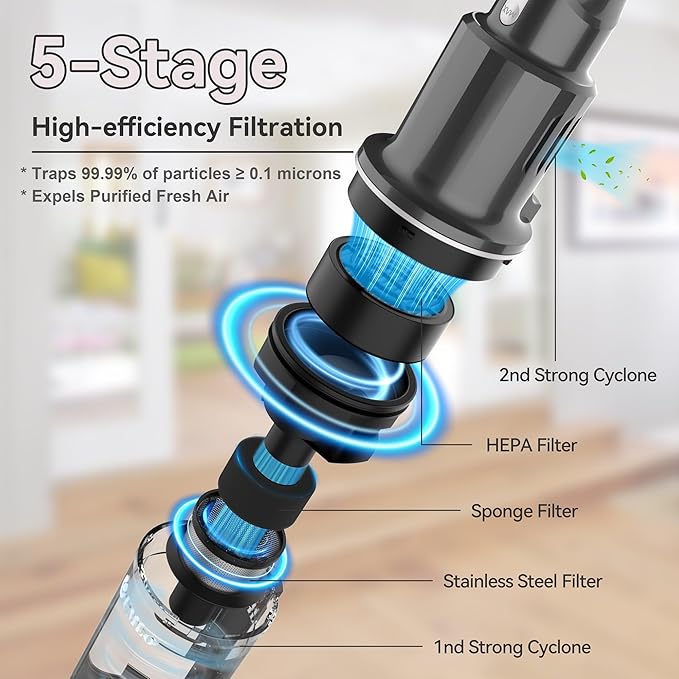 5-Stage

High-efficiency Filtration

* Traps 99.99% of particles ≥ 0.1 microns
* Expels Purified Fresh Air

2nd Strong Cyclone

HEPA Filter

Sponge Filter

Stainless Steel Filter

1nd Strong Cyclone