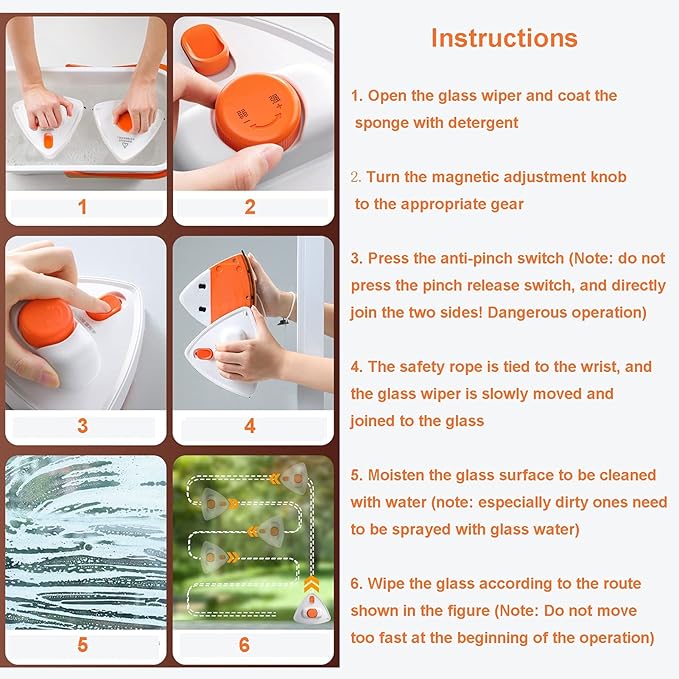 1

2

3

4

5

6

Instructions

1. Open the glass wiper and coat the sponge with detergent

2. Turn the magnetic adjustment knob to the appropriate gear

3. Press the anti-pinch switch (Note: do not press the pinch release switch, and directly join the two sides! Dangerous operation)

4. The safety rope is tied to the wrist, and the glass wiper is slowly moved and joined to the glass

5. Moisten the glass surface to be cleaned with water (note: especially dirty ones need to be sprayed with glass water)

6. Wipe the glass according to the route shown in the figure (Note: Do not move too fast at the beginning of the operation)