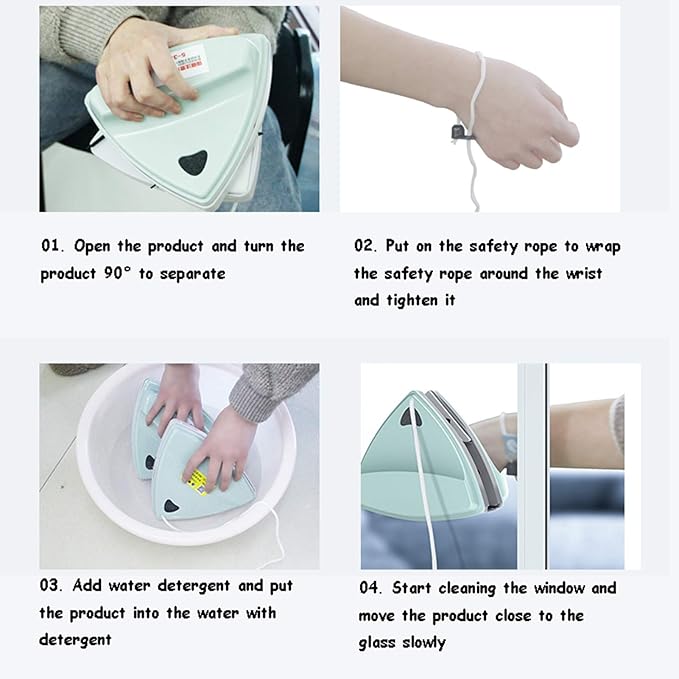 01. Open the product and turn the product 90° to separate

02. Put on the safety rope to wrap the safety rope around the wrist and tighten it

03. Add water detergent and put the product into the water with detergent

04. Start cleaning the window and move the product close to the glass slowly