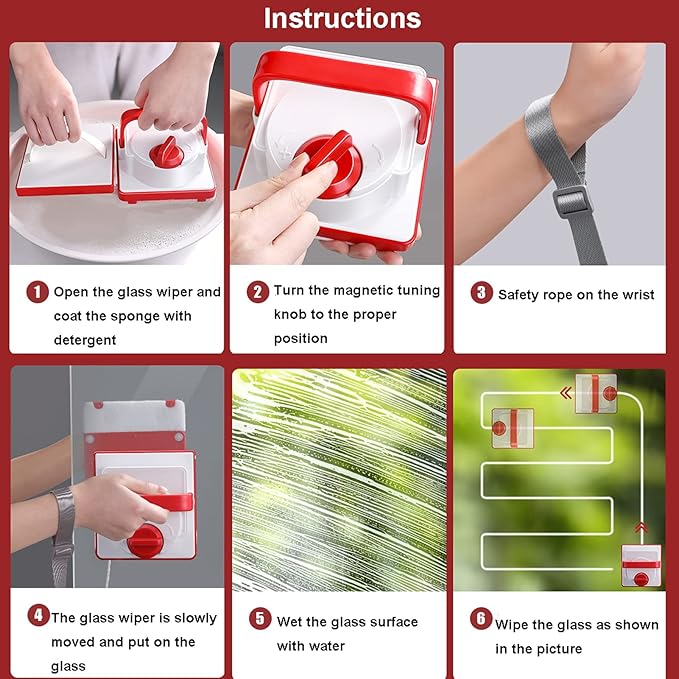 Instructions

1 Open the glass wiper and coat the sponge with detergent

2 Turn the magnetic tuning knob to the proper position

3 Safety rope on the wrist

4 The glass wiper is slowly moved and put on the glass

5 Wet the glass surface with water

6 Wipe the glass as shown in the picture