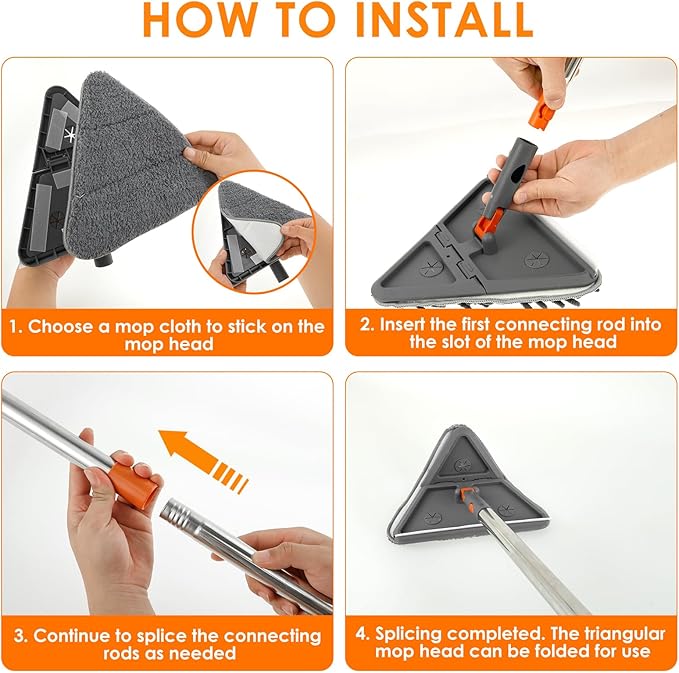 HOW TO INSTALL

1. Choose a mop cloth to stick on the mop head

2. Insert the first connecting rod into the slot of the mop head

3. Continue to splice the connecting rods as needed

4. Splicing completed. The triangular mop head can be folded for use